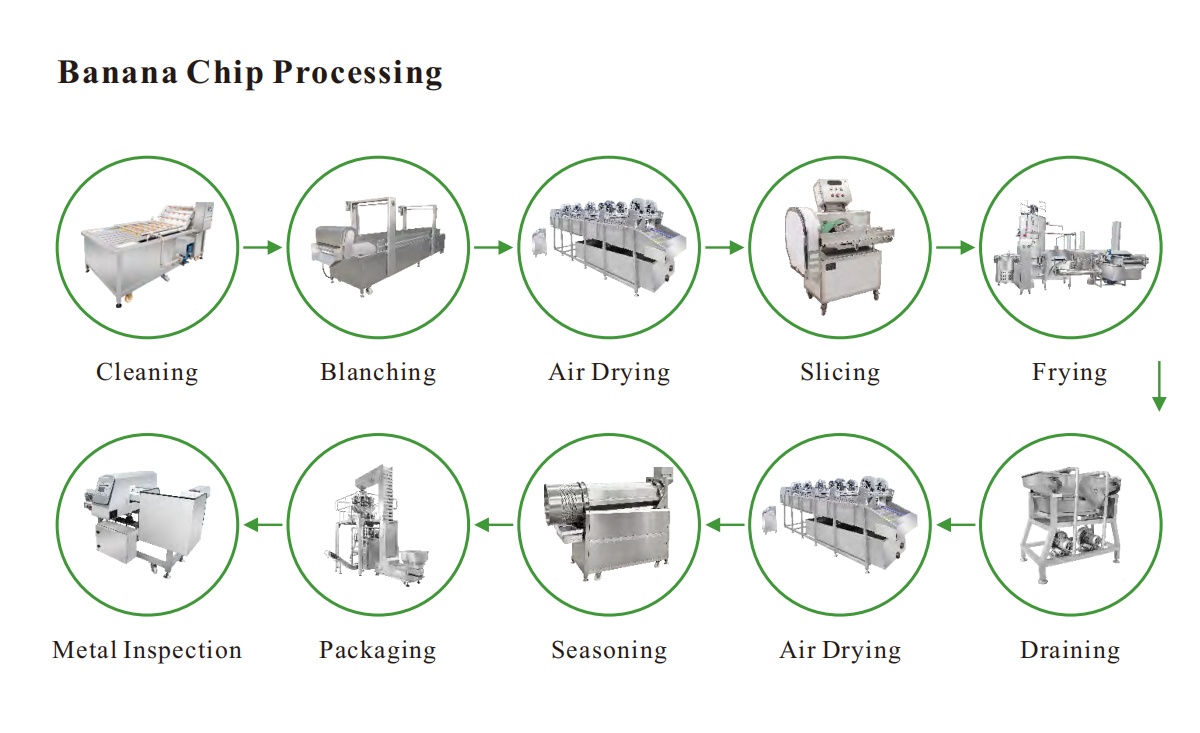 Banana Chip Processing

Cleaning

Blanching

Air Drying

Slicing

Frying

Draining

Air Drying

Seasoning

Packaging

Metal Inspection