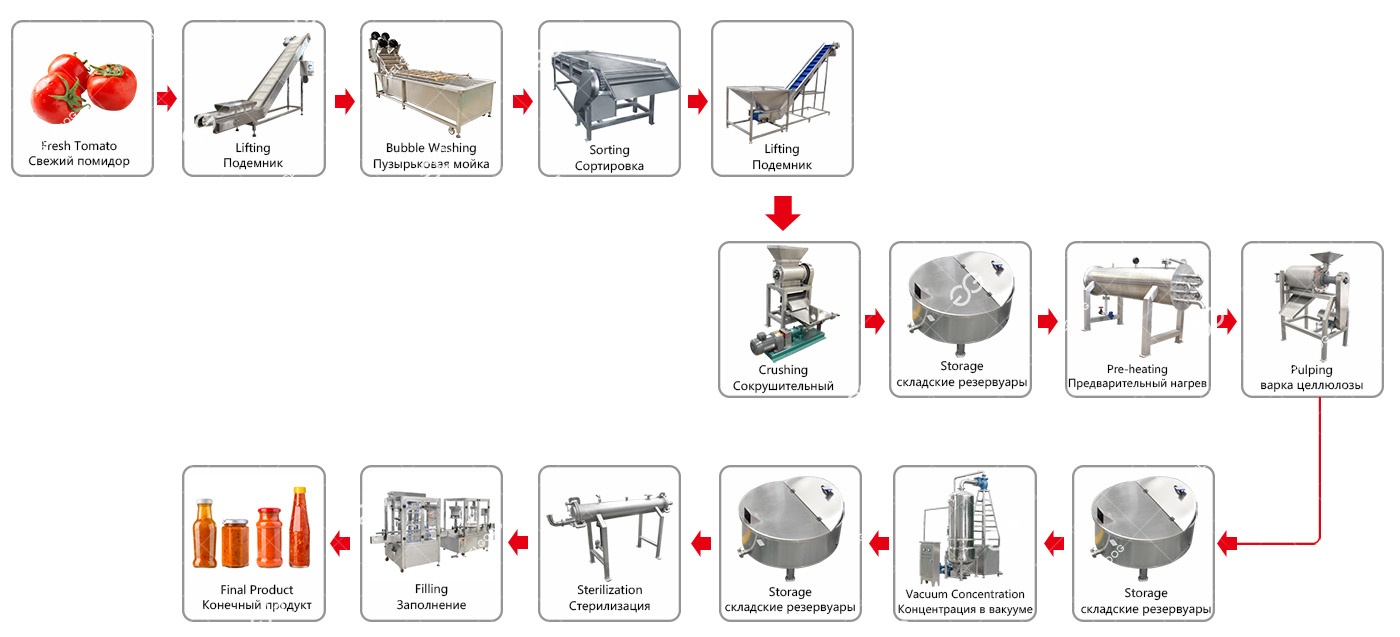 Fresh Tomato
Свежий помидор

Lifting
Подемник

Bubble Washing
Пузырьковая мойка

Sorting
Сортировка

Lifting
Подемник

Crushing
Сокрушительный

Storage
складские резервуары

Pre-heating
Предварительный нагрев

Pulping
варка целлюлозы

Storage
складские резервуары

Vacuum Concentration
Концентрация в вакууме

Storage
складские резервуары

Sterilization
Стерилизация

Filling
Заполнение

Final Product
Конечный продукт